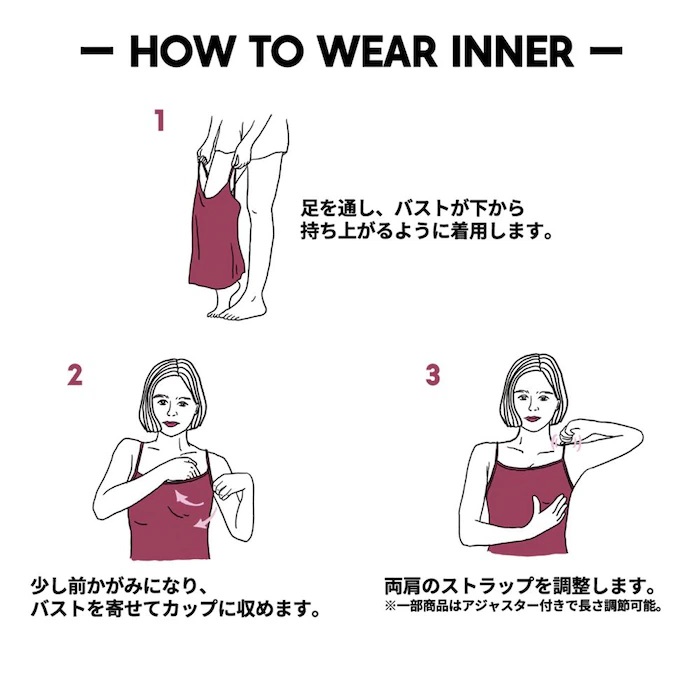 — HOW TO WEAR INNER —

1

足を通し、バストが下から持ち上がるように着用します。

2

少し前かがみになり、バストを寄せてカップに収めます。

3

両肩のストラップを調整します。
※一部商品はアジャスター付きで長さ調節可能。